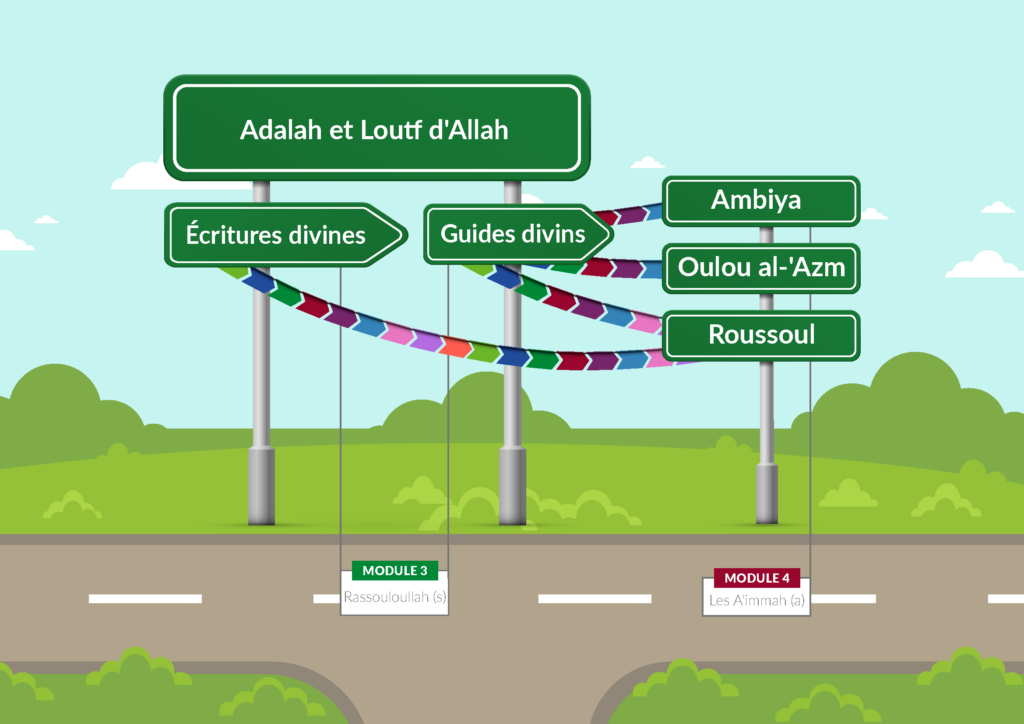 Adalah et Loutf d'Allah

Écritures divines

Guides divins

Ambiya

Oulou al-'Azm

Roussoul

MODULE 3
Rassouloullah (s)

MODULE 4
Les A'immah (a)